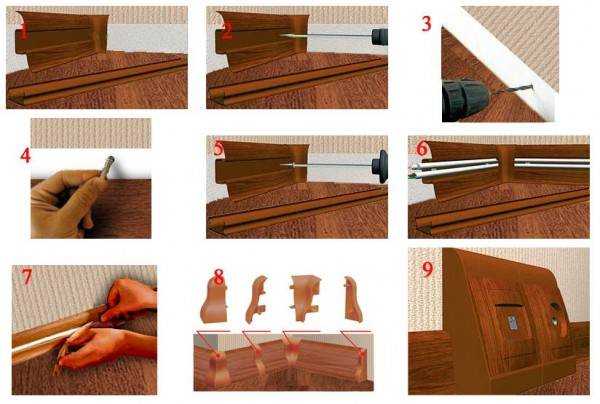 1
2
3
4
5
6
7
8
9