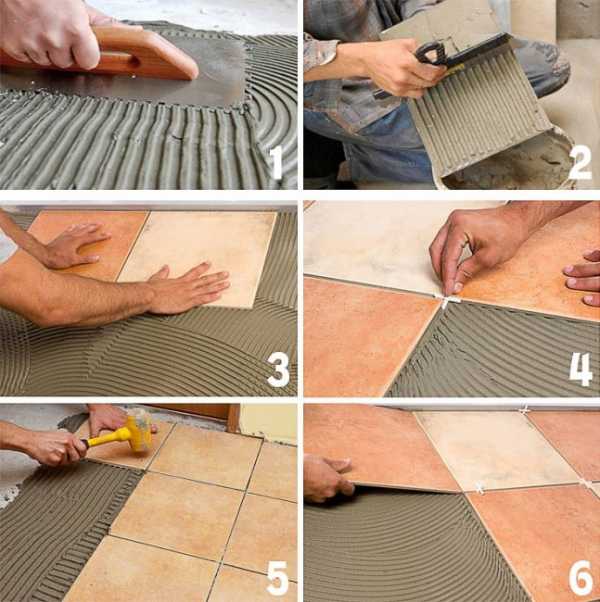 1
2
3
4
5
6