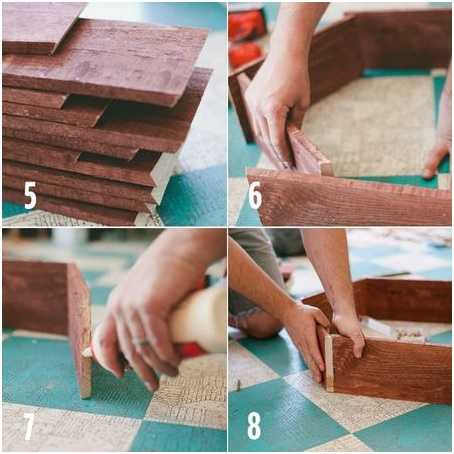 5

6

7

8