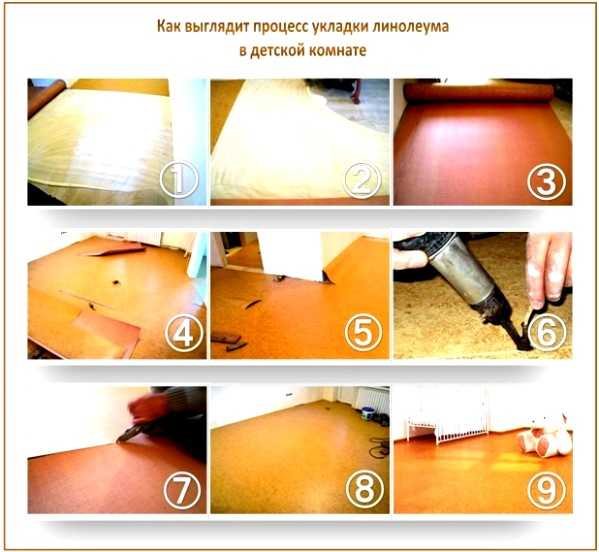 Как выглядит процесс укладки линолеума в детской комнате

①
②
③
④
⑤
⑥
⑦
⑧
⑨