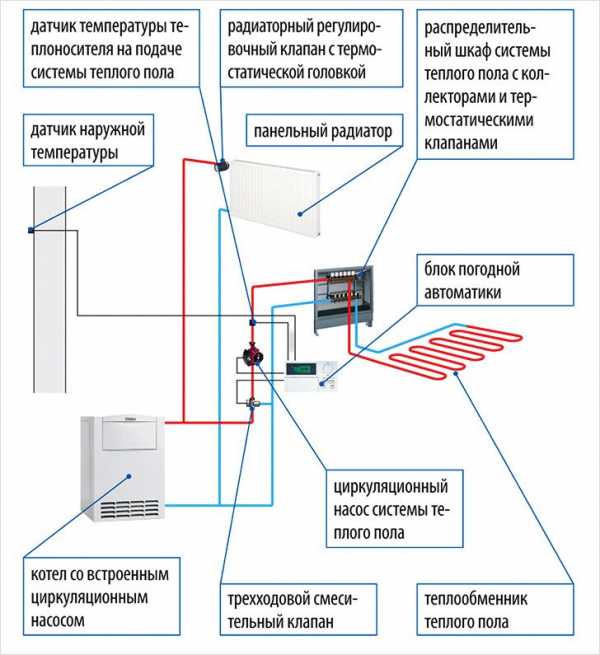 датчик температуры теплоносителя на подаче системы теплого пола

радиаторный регулировочный клапан с термостатической головкой

распределительный шкаф системы теплого пола с коллекторами и термостатическими клапанами

датчик наружной температуры

панельный радиатор

блок погодной автоматики

циркуляционный насос системы теплого пола

котел со встроенным циркуляционным насосом

трехходовой смесительный клапан

теплообменник теплого пола