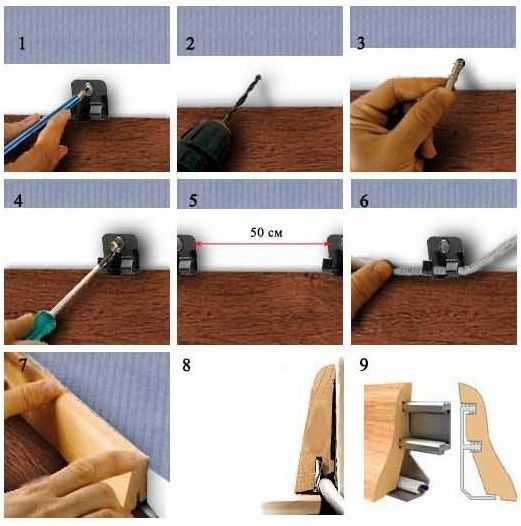 1

2

3

4

5

50 см

6

7

8

9