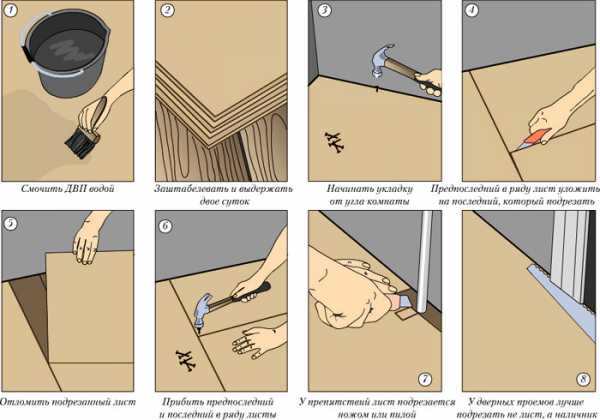 1

Смочить ДВП водой

2

Заштабелевать и выдержать двое суток

3

Начинать укладку от угла комнаты

4

Предпоследний в ряду лист уложить на последний, который подрезать

5

Отломить подрезанный лист

6

Прибить предпоследний и последний в ряду листы

7

У препятствий лист подрезается ножом или пилой

8

У дверных проемов лучше подрезать не лист, а наличник