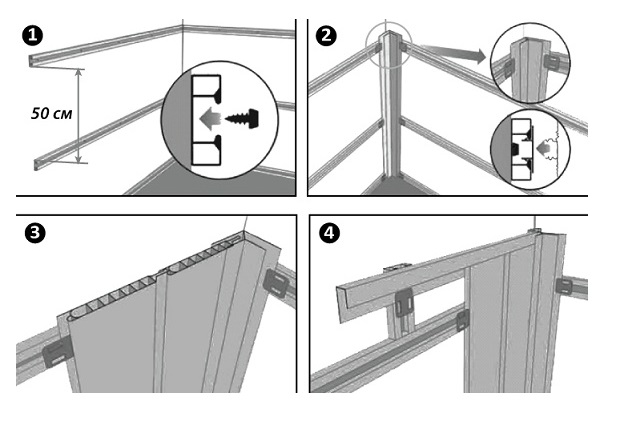 1

50 см

2

3

4