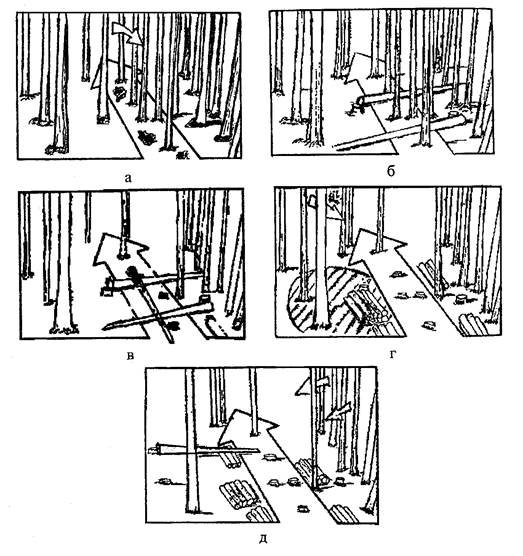 а

б

в

г

д