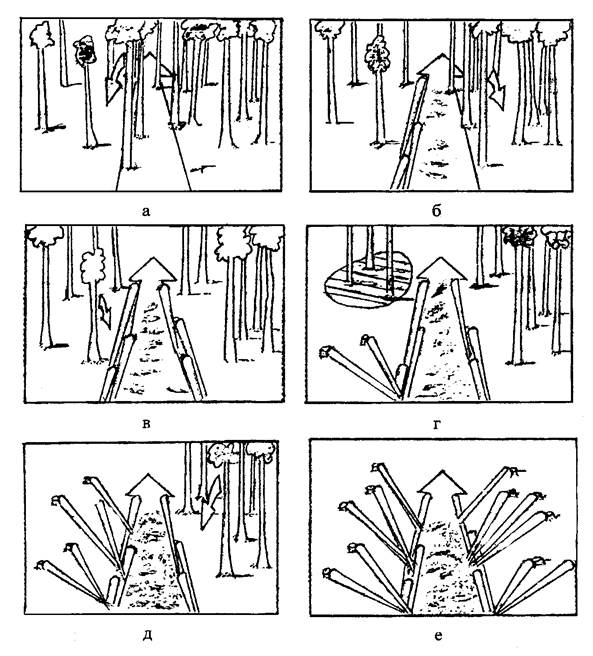 а

б

в

г

д

е