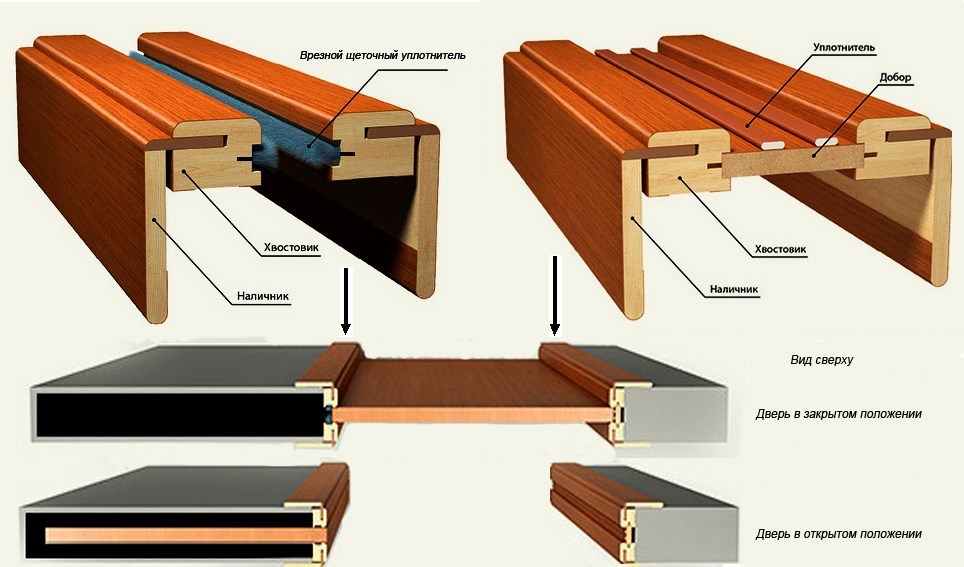 Врезной щеточный уплотнитель

Хвостовик

Наличник

Уплотнитель

Добор

Хвостовик

Наличник

Вид сверху

Дверь в закрытом положении

Дверь в открытом положении