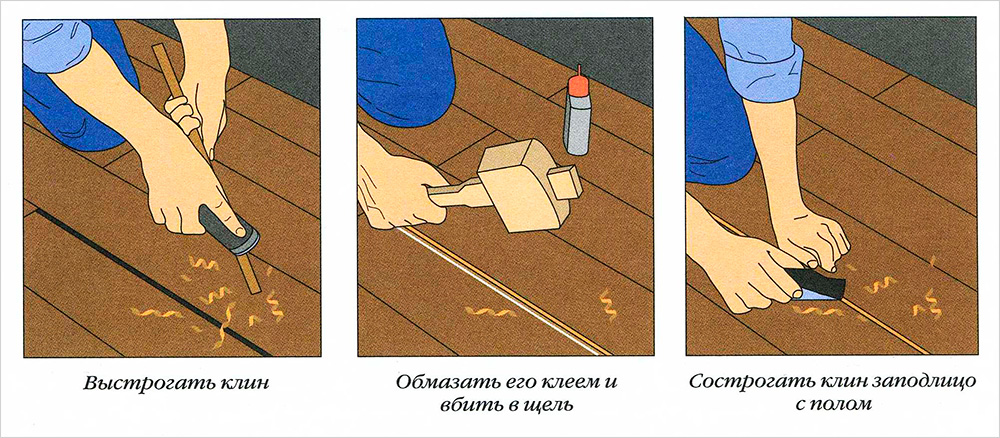 Выстрогать клин

Обмазать его клеем и вбить в щель

Сострогать клин заподлицо с полом