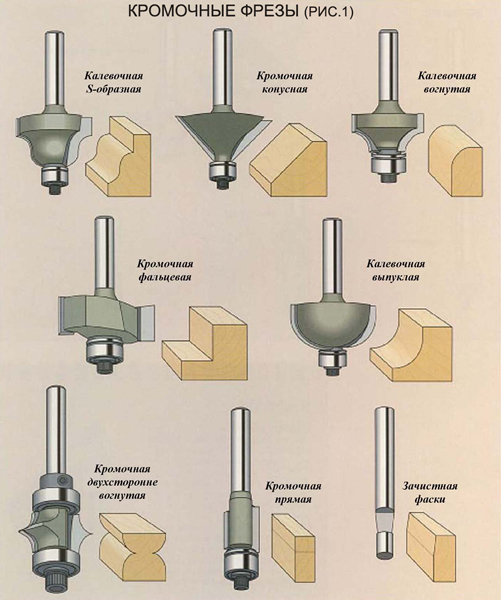 КРОМОЧНЫЕ ФРЕЗЫ (РИС.1)

Калевочная S-образная

Кромочная конусная

Калевочная вогнутая

Кромочная фальцевая

Калевочная выпуклая

Кромочная двухсторонне вогнутая

Кромочная прямая

Зачистная фаски