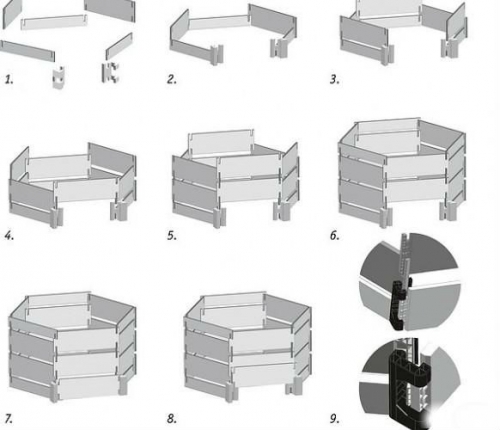 1.

2.

3.

4.

5.

6.

7.

8.

9.