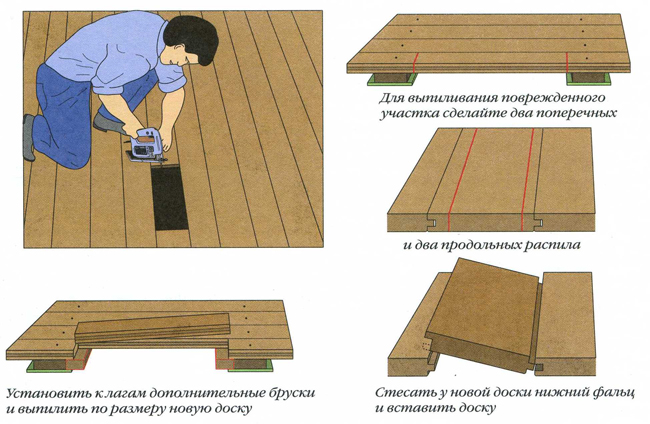 Для выпиливания поврежденного участка сделайте два поперечных

и два продольных распила

Установить к лагам дополнительные бруски и выпилить по размеру новую доску

Стесать у новой доски нижний фальц и вставить доску