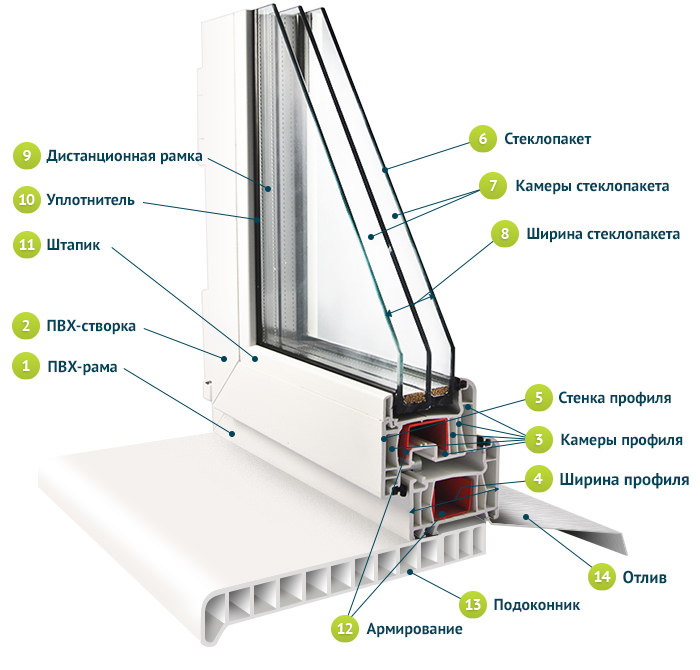 9 Дистанционная рамка

10 Уплотнитель

11 Штапик

2 ПВХ-створка

1 ПВХ-рама

6 Стеклопакет

7 Камеры стеклопакета

8 Ширина стеклопакета

5 Стенка профиля

3 Камеры профиля

4 Ширина профиля

14 Отлив

13 Подоконник

12 Армирование