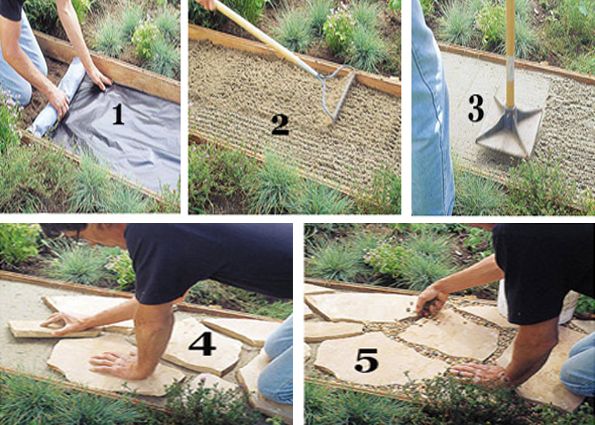 1

2

3

4

5