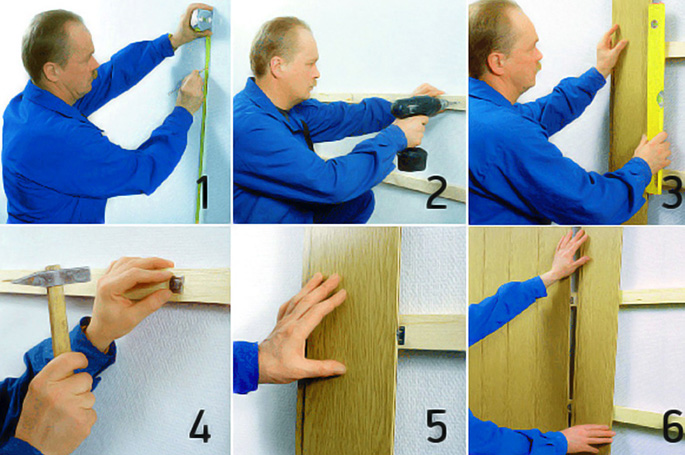 1
2
3
4
5
6